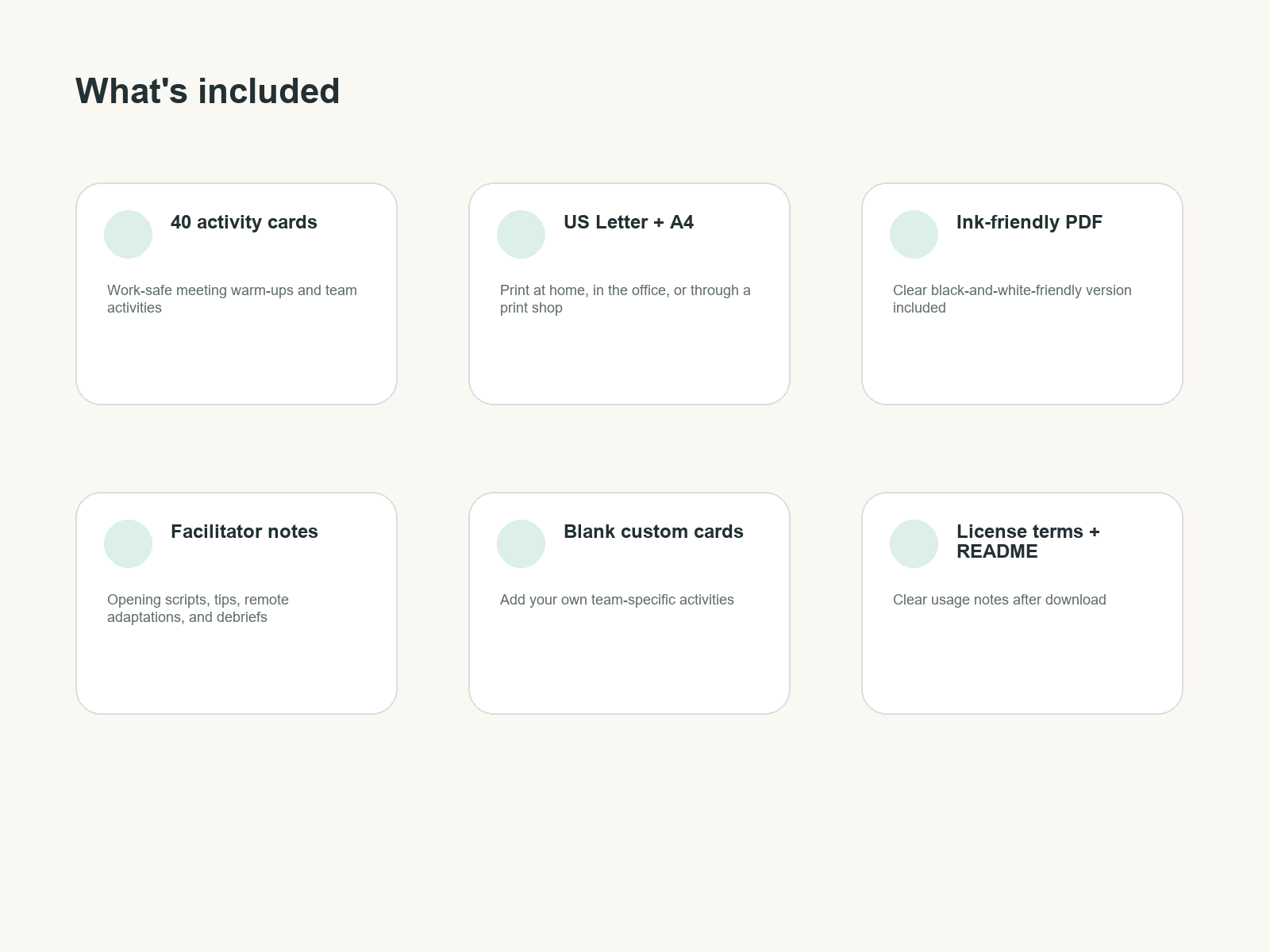 What's included

40 activity cards

Work-safe meeting warm-ups and team activities

US Letter + A4

Print at home, in the office, or through a print shop

Ink-friendly PDF

Clear black-and-white-friendly version included

Facilitator notes

Opening scripts, tips, remote adaptations, and debriefs

Blank custom cards

Add your own team-specific activities

License terms + README

Clear usage notes after download